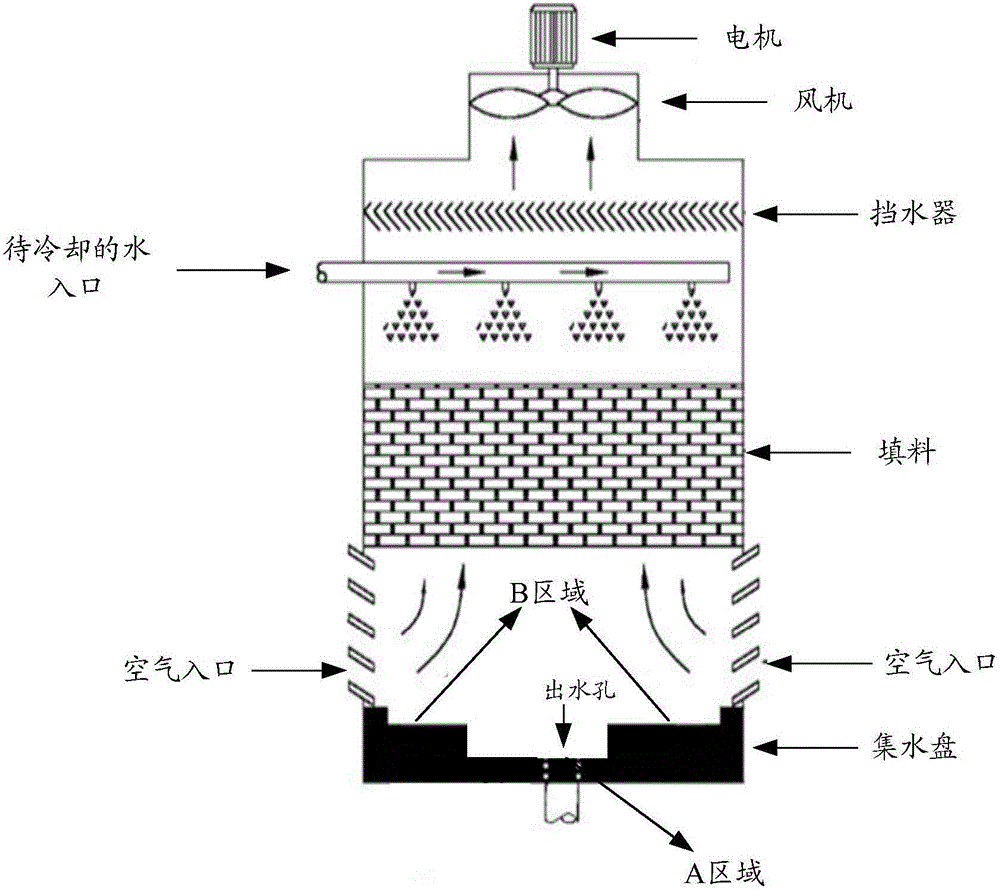 电机

风机

挡水器

待冷却的水入口

填料

B区域

空气入口

空气入口

出水孔

集水盘

A区域